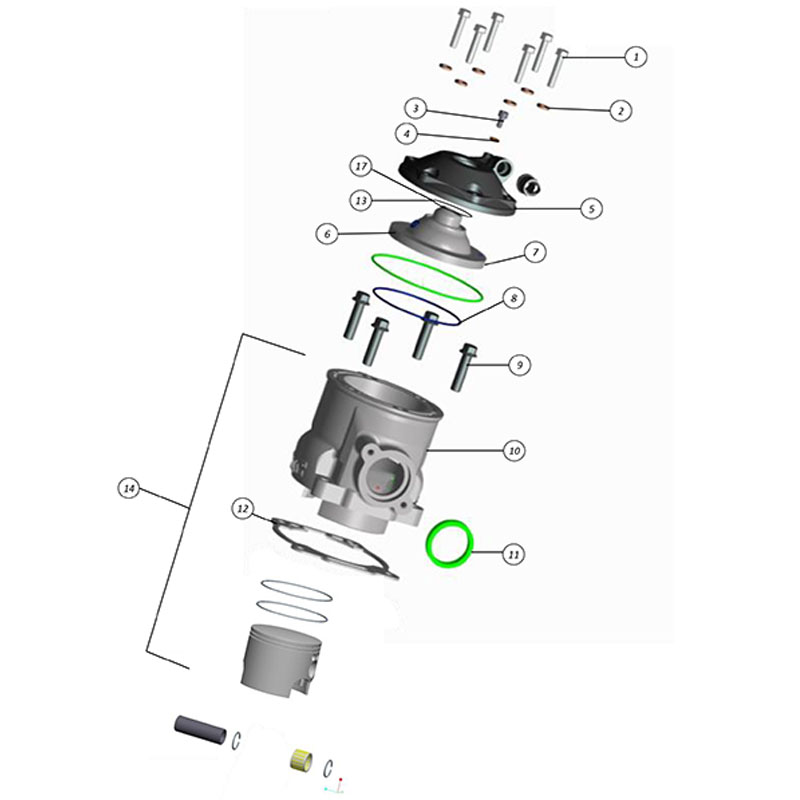 1
2
3
4
17
13
5
6
7
8
9
10
14
12
11