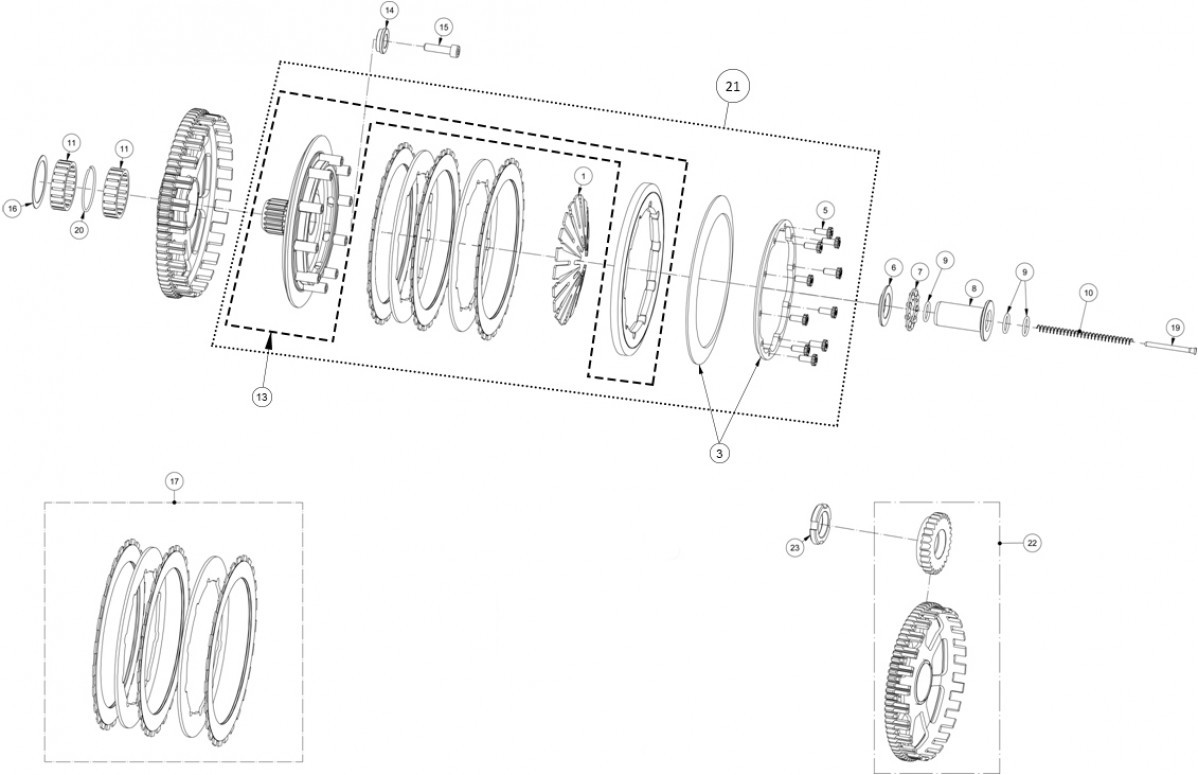 14
15
21
11
11
16
20
1
5
6
7
9
8
9
10
19
13
3
17
23
22