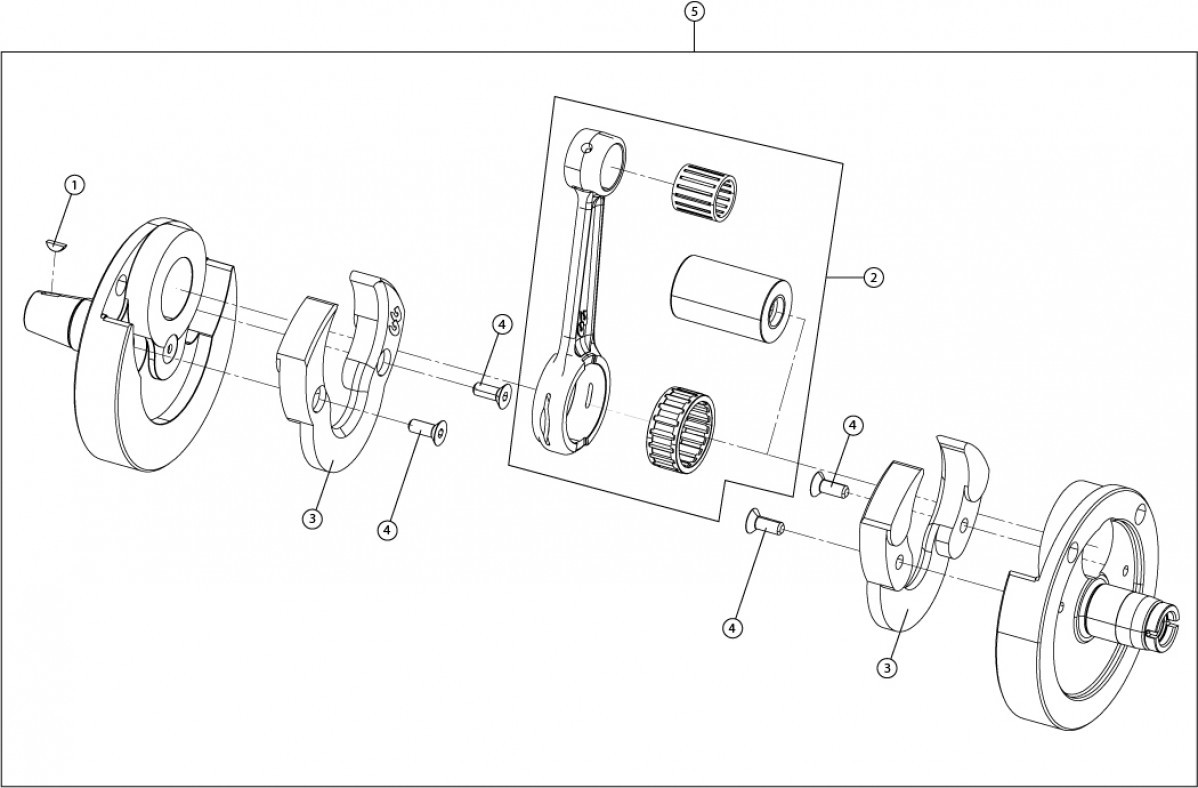 5

1

2

4

3

4

4

4

3