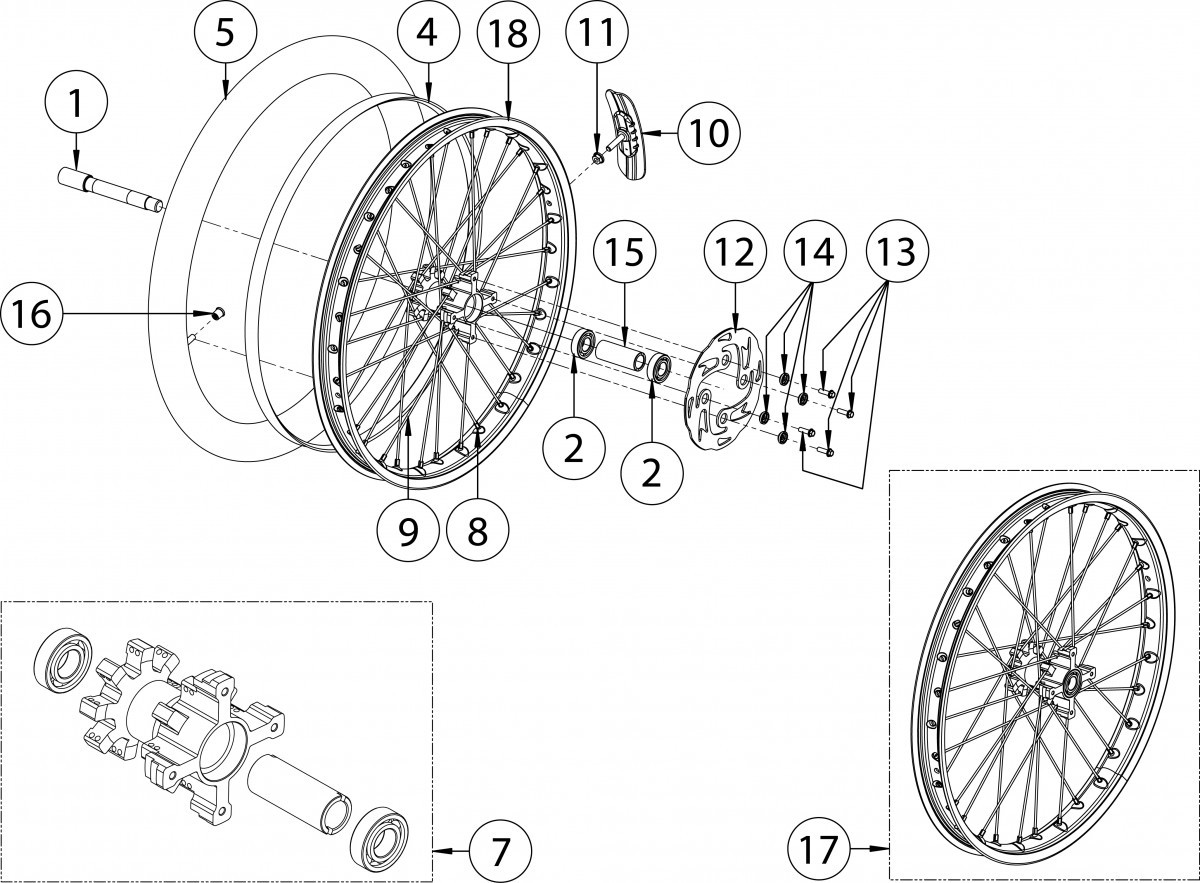 5
4
18
11
1
10
15
12
14
13
16
2
2
9
8
7
17