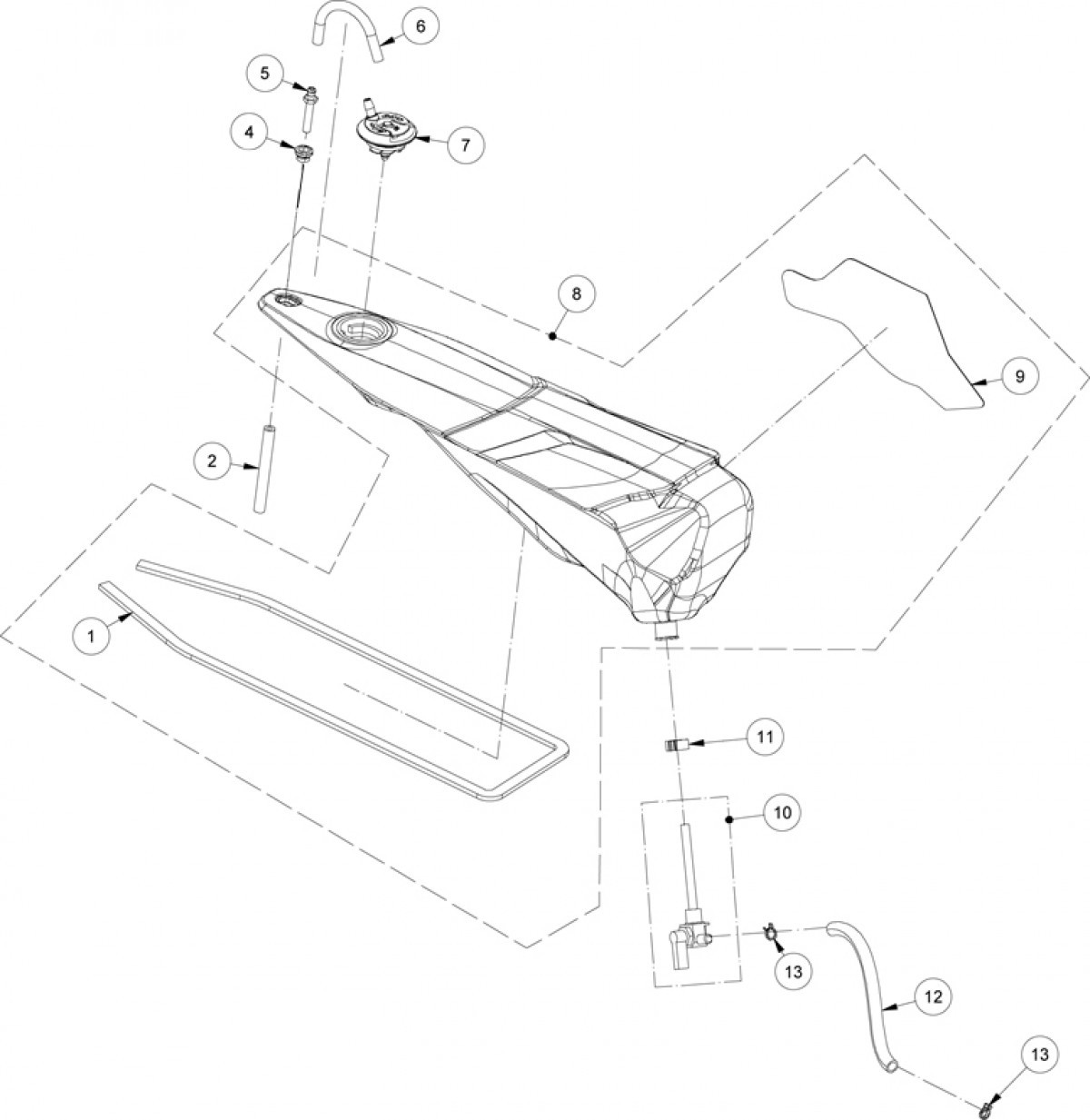 6
5
4
7
8
9
2
1
11
10
13
12
13